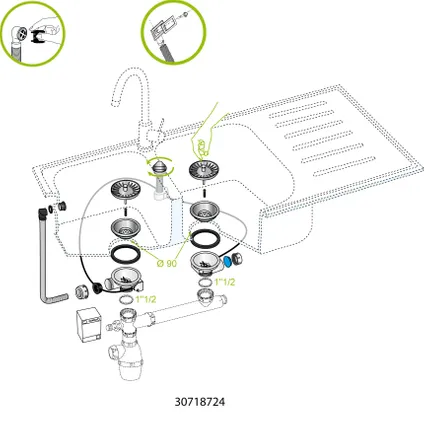 Ø 90

1"1/2

1"1/2

30718724