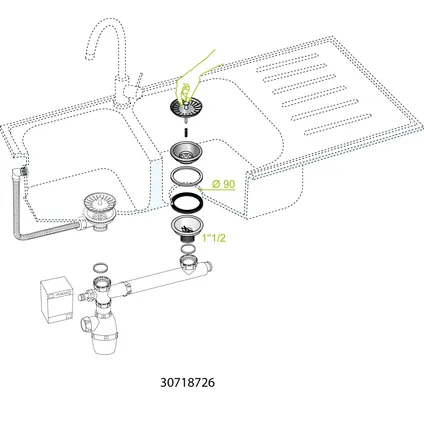 Ø 90

1"1/2

30718726