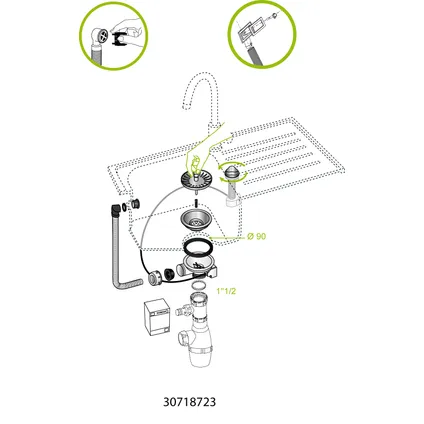 Ø 90

1"1/2

30718723