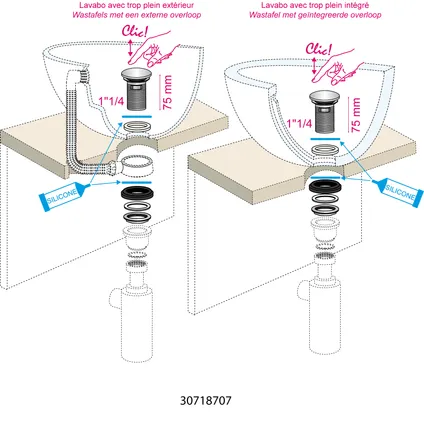 Lavabo avec trop plein extérieur
Wastafels met een externe overloop

Clic!

1"1/4

75 mm

SILICONE

Lavabo avec trop plein intégré
Wastafel met geïntegreerde overloop

Clic!

1"1/4

75 mm

SILICONE

30718707