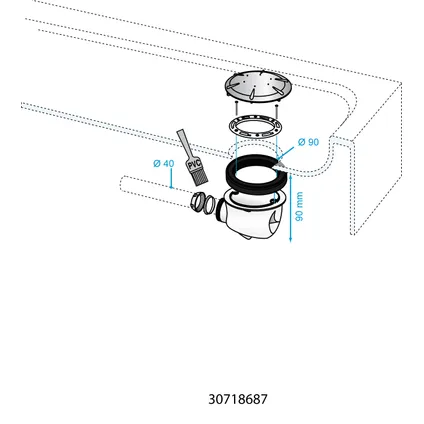 Ø 90
Ø 40
PVC
90 mm
30718687