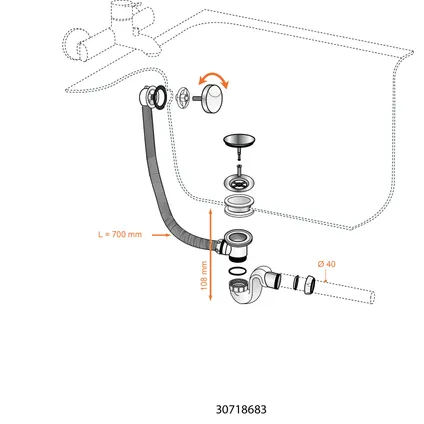 L = 700 mm

108 mm

Ø 40

30718683