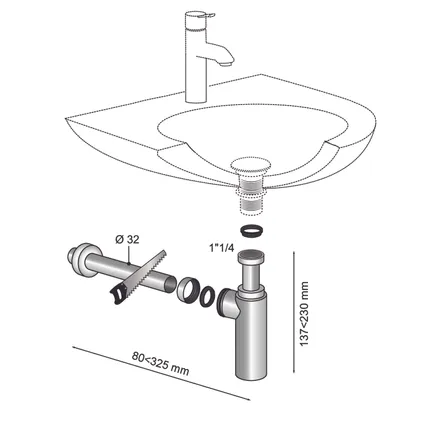 Ø 32

1"1/4

137<230 mm

80<325 mm