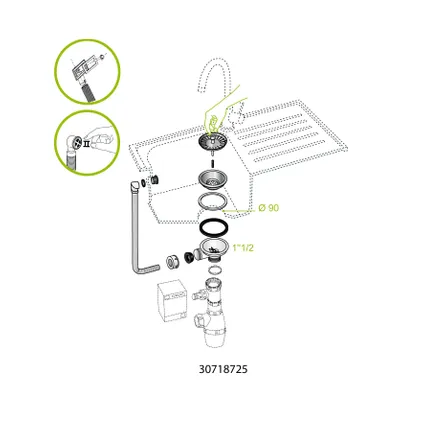 II

Ø 90

1"1/2

30718725