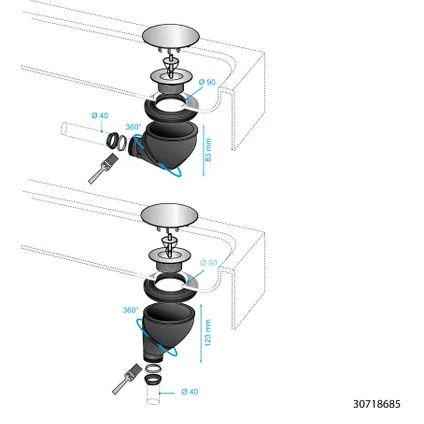 Ø 90
Ø 40
360°
83 mm

Ø 90
360°
123 mm
Ø 40

30718685